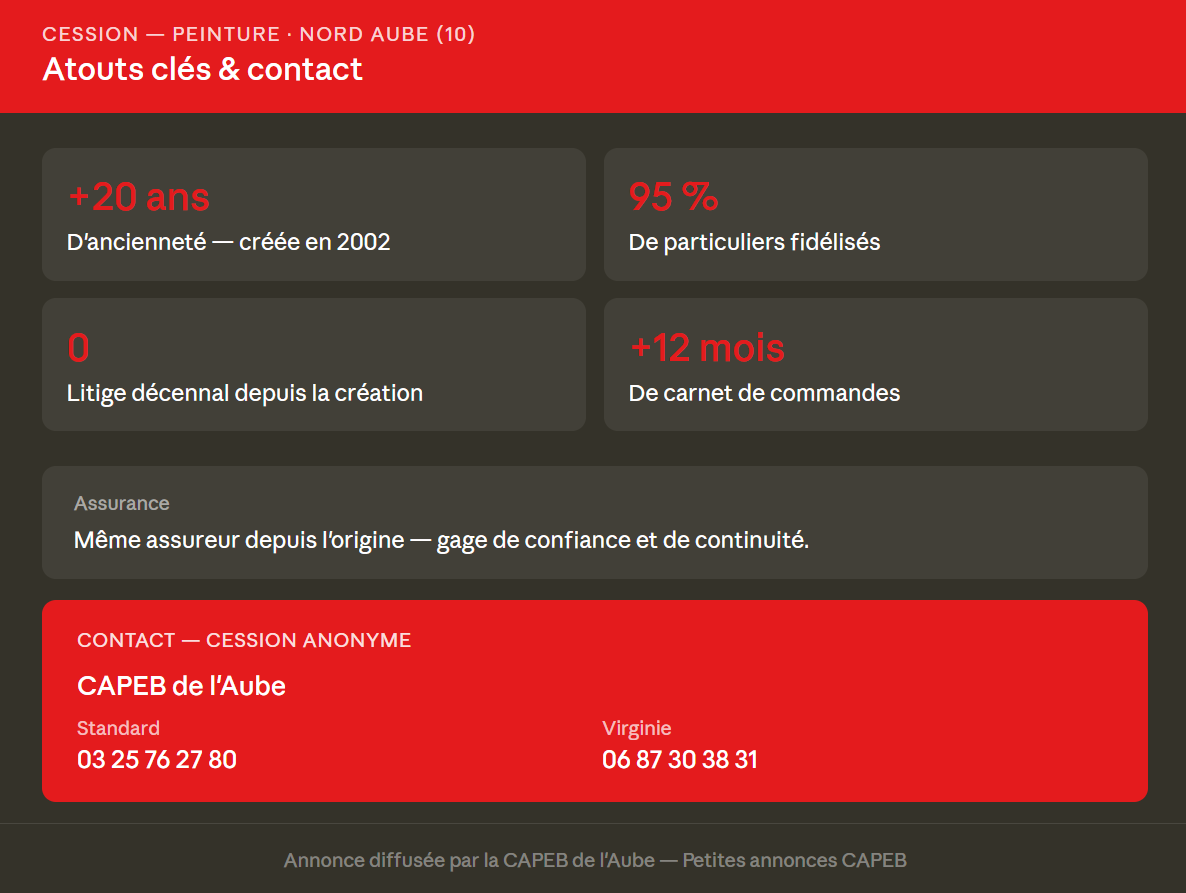 CESSION — PEINTURE · NORD AUBE (10)
Atouts clés & contact

+20 ans
D'ancienneté — créée en 2002

95 %
De particuliers fidélisés

0
Litige décennal depuis la création

+12 mois
De carnet de commandes

Assurance
Même assureur depuis l'origine — gage de confiance et de continuité.

CONTACT — CESSION ANONYME

CAPEB de l'Aube

Standard
03 25 76 27 80

Virginie
06 87 30 38 31

Annonce diffusée par la CAPEB de l'Aube — Petites annonces CAPEB