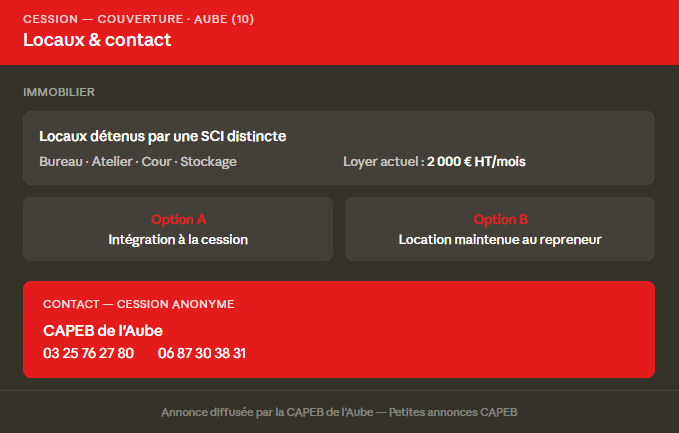 CESSION — COUVERTURE · AUBE (10)
Locaux & contact

IMMOBILIER

Locaux détenus par une SCI distincte

Bureau · Atelier · Cour · Stockage

Loyer actuel : 2 000 € HT/mois

Option A
Intégration à la cession

Option B
Location maintenue au repreneur

CONTACT — CESSION ANONYME

CAPEB de l'Aube

03 25 76 27 80    06 87 30 38 31

Annonce diffusée par la CAPEB de l'Aube — Petites annonces CAPEB